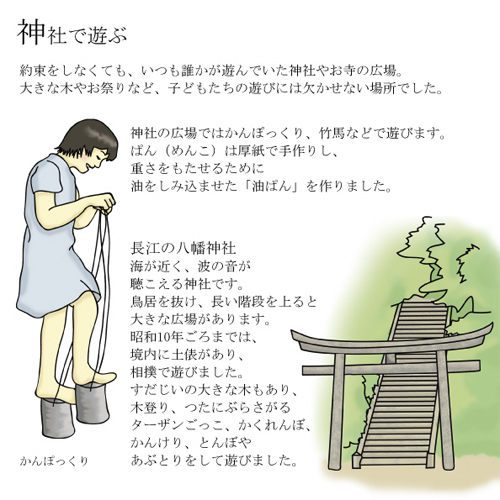 神社で遊ぶ

約束をしなくても、いつも誰かが遊んでいた神社やお寺の広場。
大きな木やお祭りなど、子どもたちの遊びには欠かせない場所でした。

神社の広場ではかんぽっくり、竹馬などで遊びます。
ぱん（めんこ）は厚紙で手作りし、
重さをもたせるために
油をしみ込ませた「油ぱん」を作りました。

長江の八幡神社
海が近く、波の音が
聴こえる神社です。
鳥居を抜け、長い階段を上ると
大きな広場があります。
昭和10年ごろまでは、
境内に土俵があり、
相撲で遊びました。
すだじいの大きな木もあり、
木登り、つたにぶらさがる
ターザンごっこ、かくれんぼ、
かんけり、とんぼや
あぶとりをして遊びました。

かんぽっくり