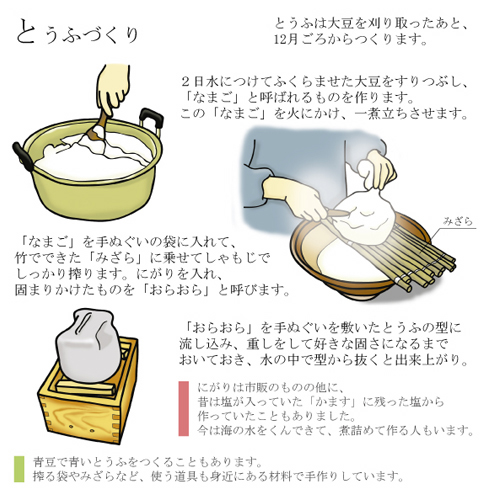 とうふづくり

とうふは大豆を刈り取ったあと、12月ごろからつくります。

２日水につけてふくらませた大豆をすりつぶし、「なまご」と呼ばれるものを作ります。この「なまご」を火にかけ、一煮立ちさせます。

みざら

「なまご」を手ぬぐいの袋に入れて、竹でできた「みざら」に乗せてしゃもじでしっかり搾ります。にがりを入れ、固まりかけたものを「おらおら」と呼びます。

「おらおら」を手ぬぐいを敷いたとうふの型に流し込み、重しをして好きな固さになるまでおいておき、水の中で型から抜くと出来上がり。

にがりは市販のものの他に、昔は塩が入っていた「かます」に残った塩から作っていたこともありました。今は海の水をくんできて、煮詰めて作る人もいます。

青豆で青いとうふをつくることもあります。搾る袋やみざらなど、使う道具も身近にある材料で手作りしています。